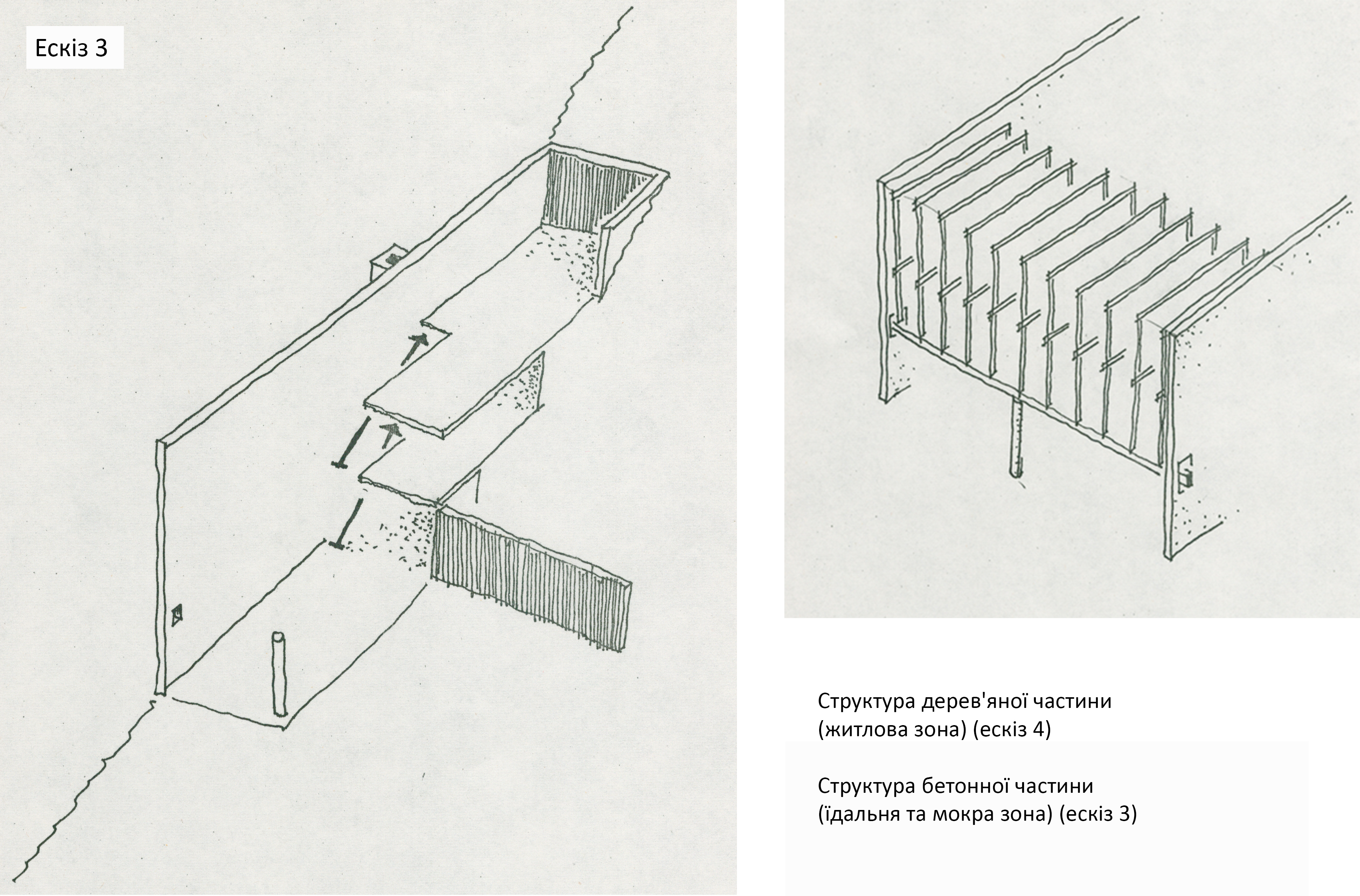 Ескіз 3

Структура дерев'яної частини (житлова зона) (ескіз 4)

Структура бетонної частини (їдальня та мокра зона) (ескіз 3)